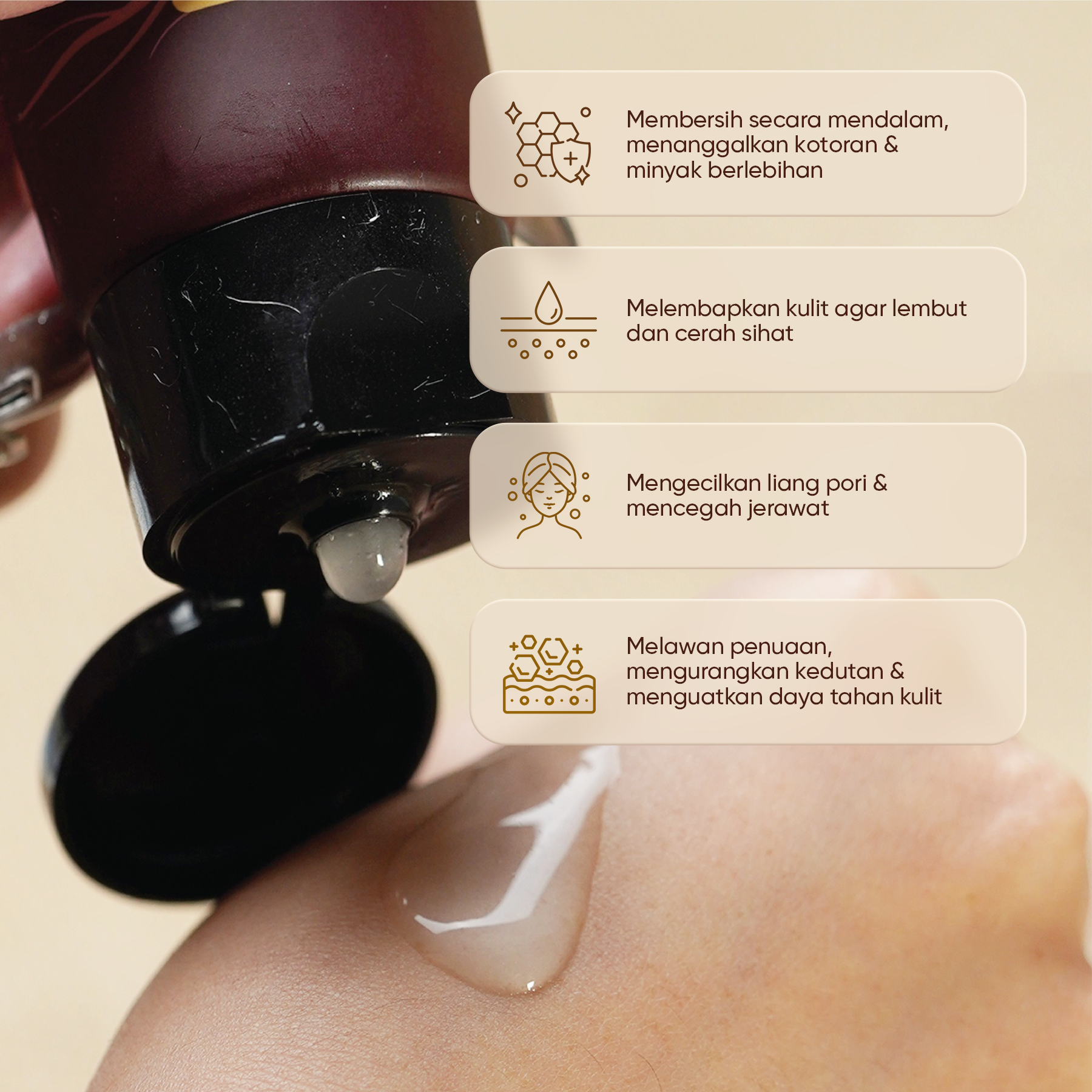 Membersih secara mendalam, menanggalkan kotoran & minyak berlebihan

Melembapkan kulit agar lembut dan cerah sihat

Mengecilkan liang pori & mencegah jerawat

Melawan penuaan, mengurangkan kedutan & menguatkan daya tahan kulit